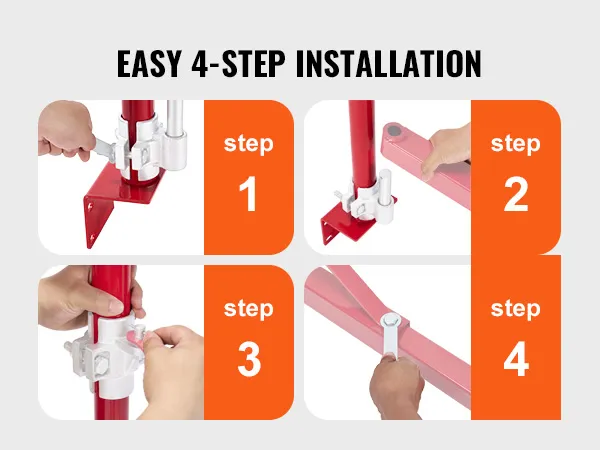 EASY 4-STEP INSTALLATION

step 1

step 2

step 3

step 4