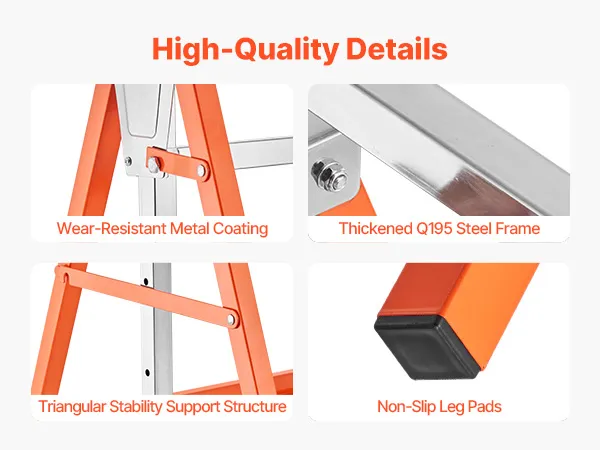 High-Quality Details

Wear-Resistant Metal Coating

Thickened Q195 Steel Frame

Triangular Stability Support Structure

Non-Slip Leg Pads