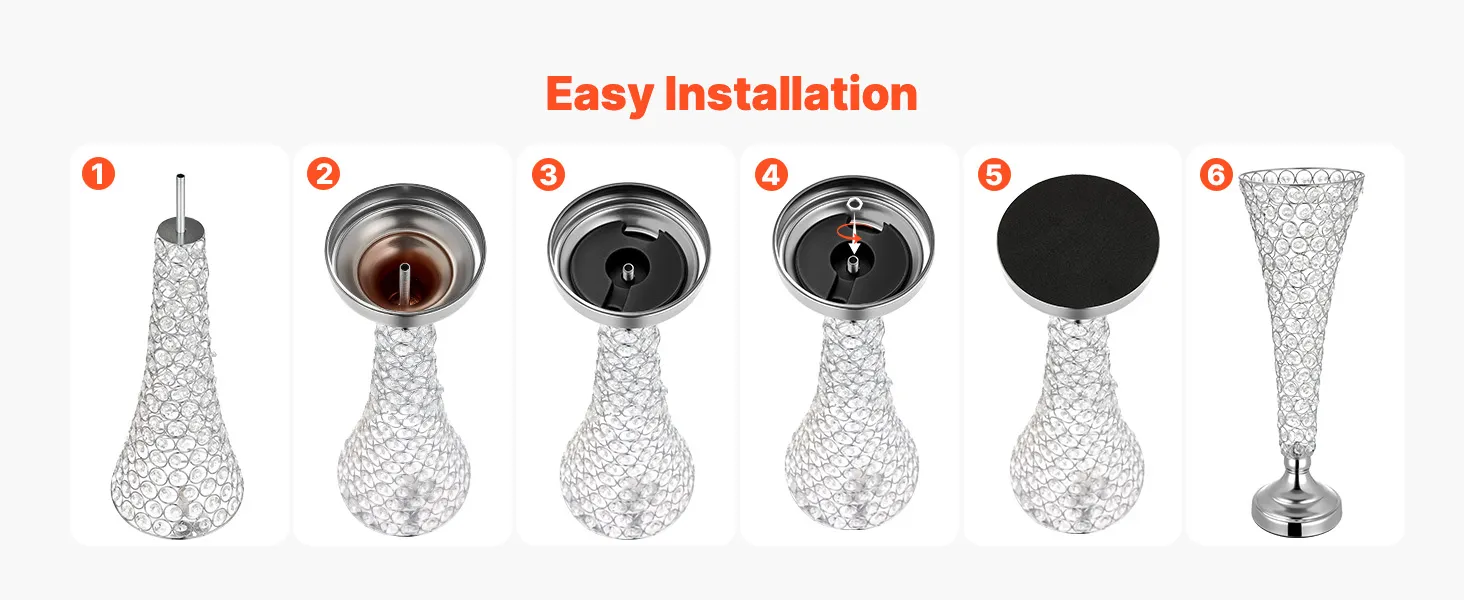 Easy Installation

1

2

3

4

5

6