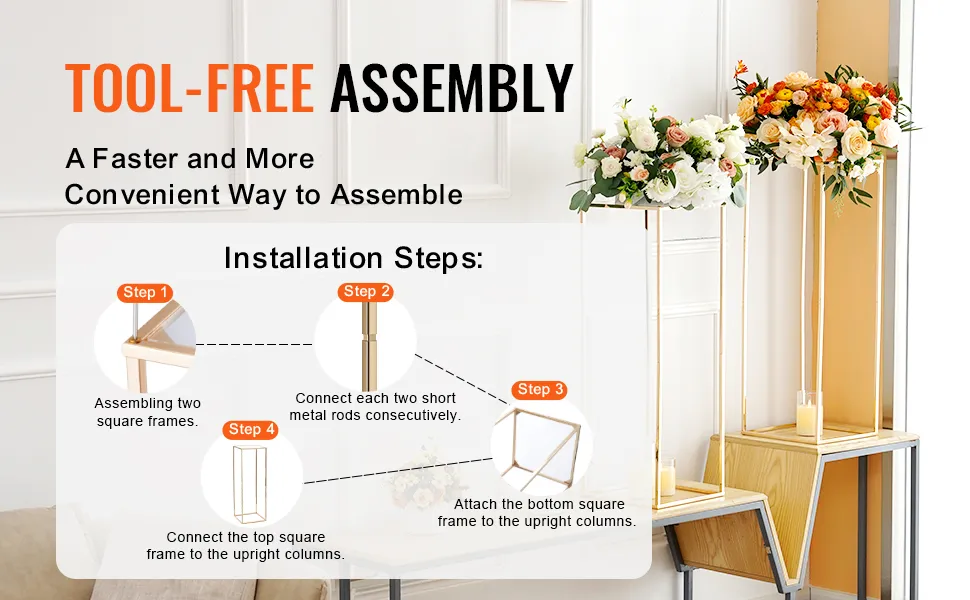 TOOL-FREE ASSEMBLY

A Faster and More Convenient Way to Assemble

Installation Steps:

Step 1
Assembling two square frames.

Step 2
Connect each two short metal rods consecutively.

Step 3
Attach the bottom square frame to the upright columns.

Step 4
Connect the top square frame to the upright columns.