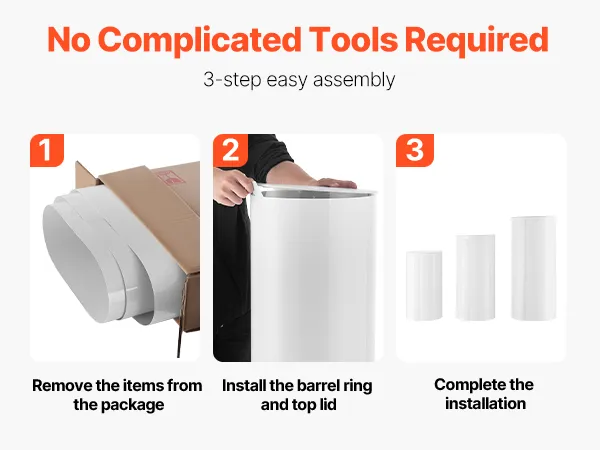 No Complicated Tools Required

3-step easy assembly

1

Remove the items from the package

2

Install the barrel ring and top lid

3

Complete the installation