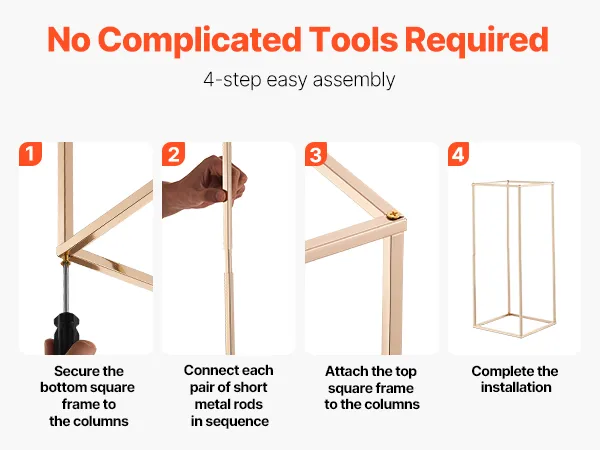 No Complicated Tools Required

4-step easy assembly

1

Secure the bottom square frame to the columns

2

Connect each pair of short metal rods in sequence

3

Attach the top square frame to the columns

4

Complete the installation