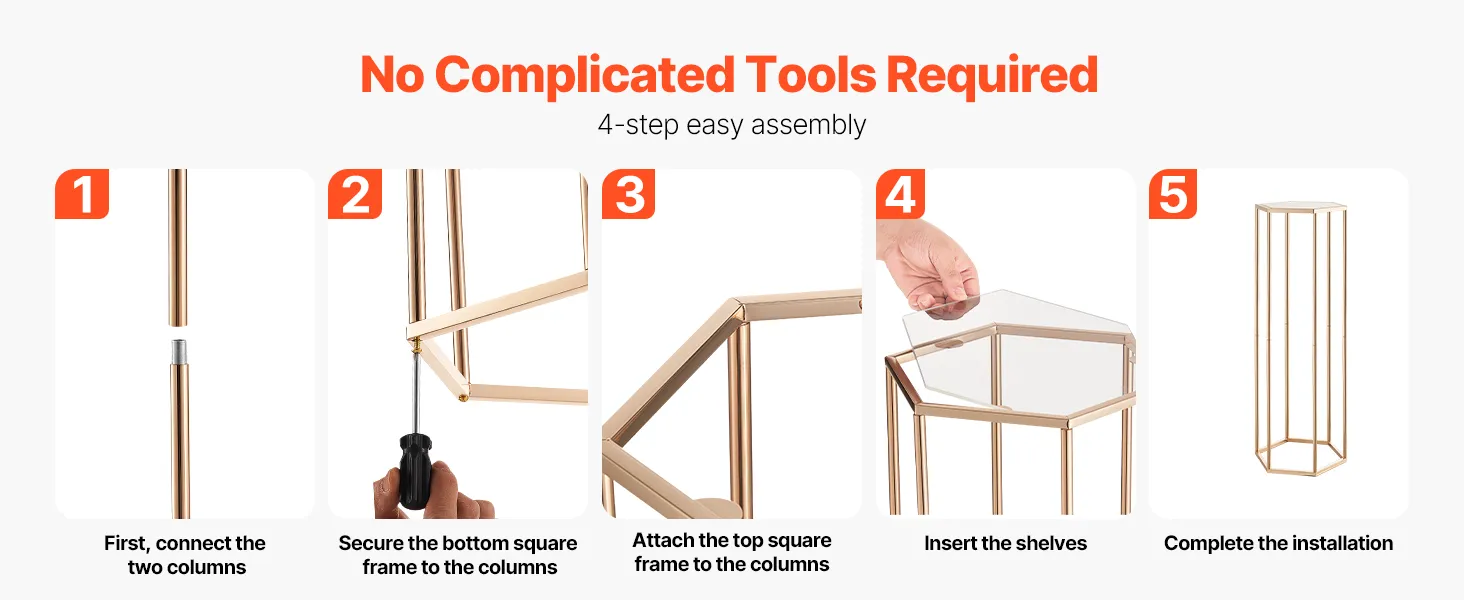 No Complicated Tools Required
4-step easy assembly

1
First, connect the two columns

2
Secure the bottom square frame to the columns

3
Attach the top square frame to the columns

4
Insert the shelves

5
Complete the installation