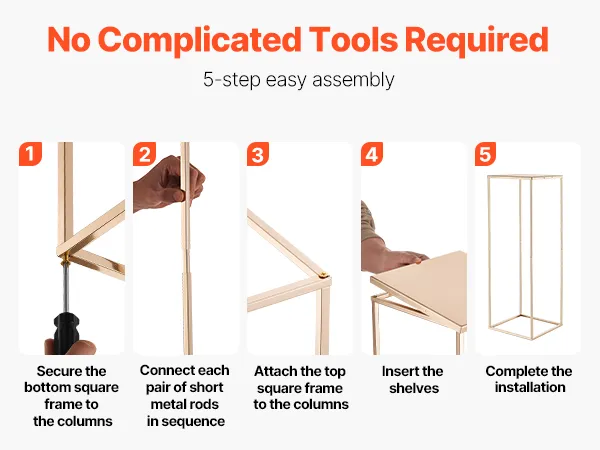 No Complicated Tools Required

5-step easy assembly

1

Secure the bottom square frame to the columns

2

Connect each pair of short metal rods in sequence

3

Attach the top square frame to the columns

4

Insert the shelves

5

Complete the installation