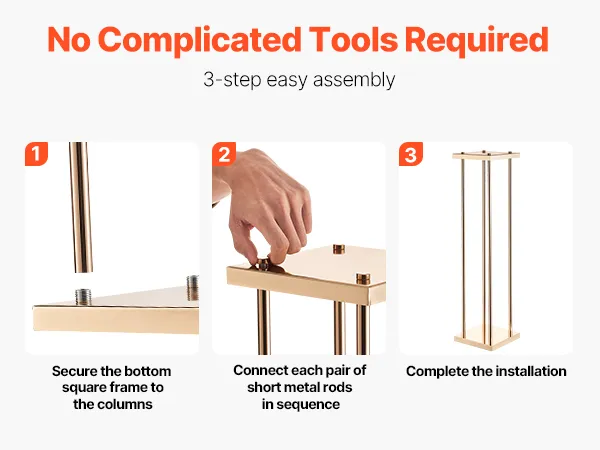 No Complicated Tools Required

3-step easy assembly

1

Secure the bottom square frame to the columns

2

Connect each pair of short metal rods in sequence

3

Complete the installation