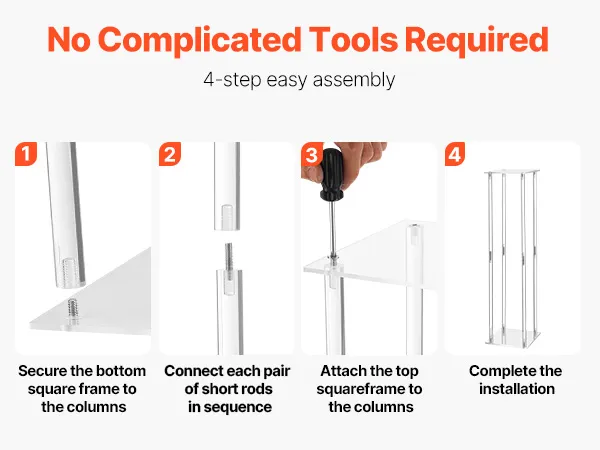 No Complicated Tools Required

4-step easy assembly

1

Secure the bottom square frame to the columns

2

Connect each pair of short rods in sequence

3

Attach the top squareframe to the columns

4

Complete the installation