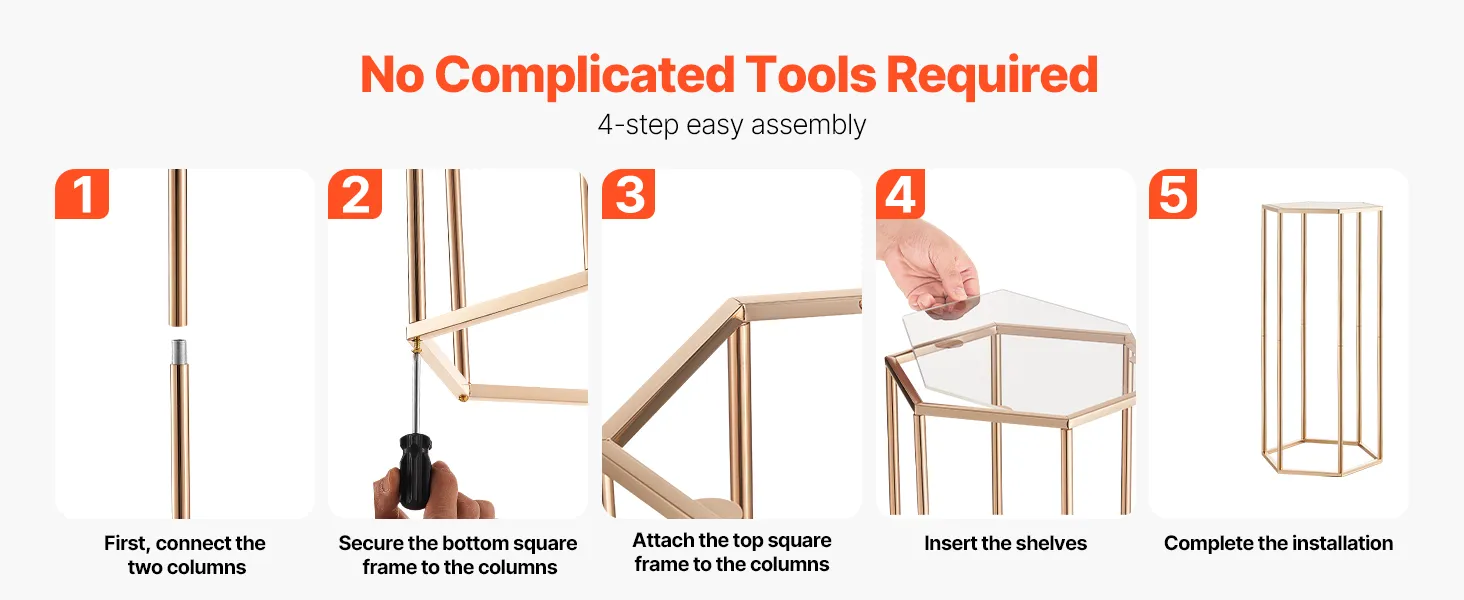 No Complicated Tools Required

4-step easy assembly

1

First, connect the two columns

2

Secure the bottom square frame to the columns

3

Attach the top square frame to the columns

4

Insert the shelves

5

Complete the installation