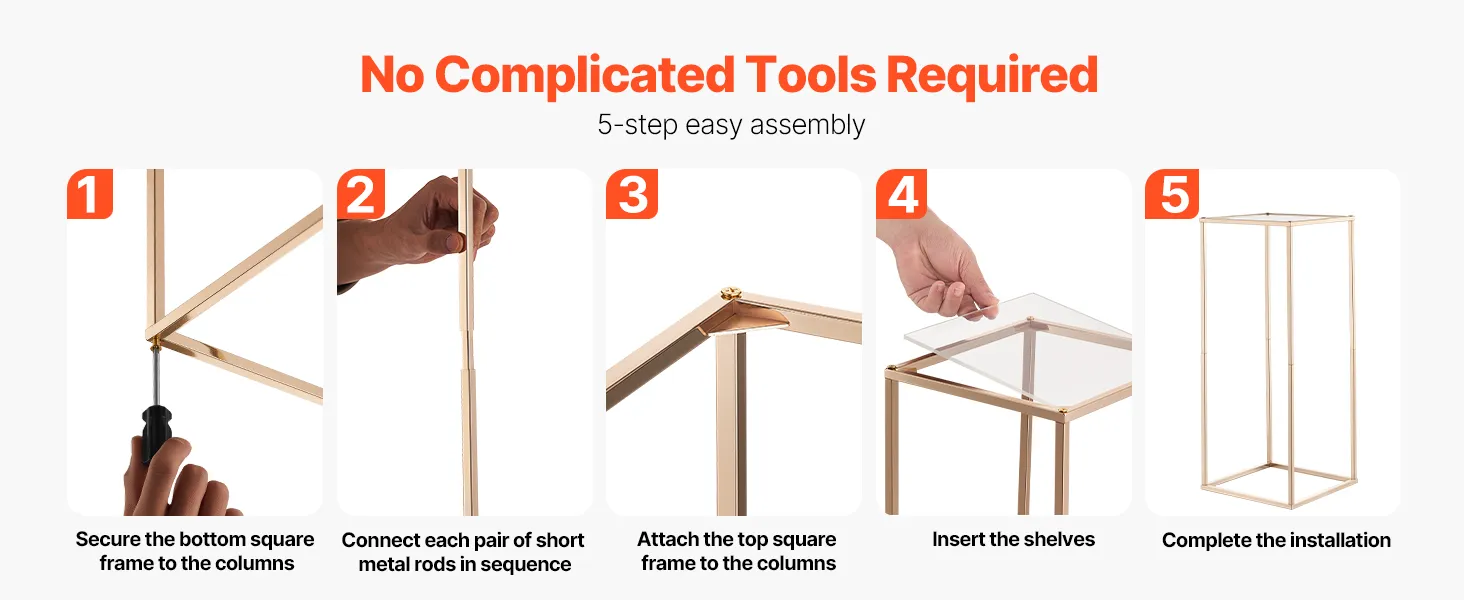 No Complicated Tools Required

5-step easy assembly

1

Secure the bottom square frame to the columns

2

Connect each pair of short metal rods in sequence

3

Attach the top square frame to the columns

4

Insert the shelves

5

Complete the installation