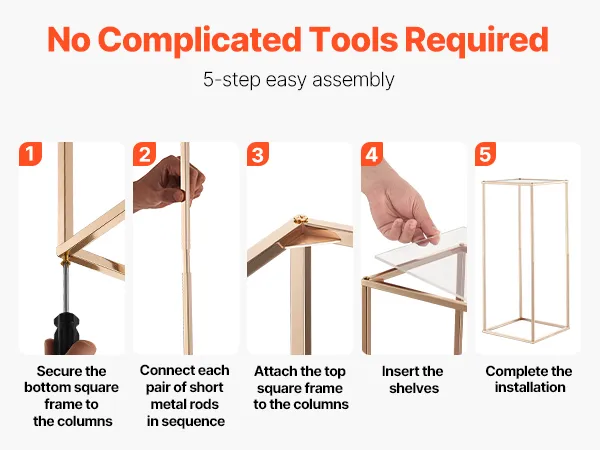 No Complicated Tools Required

5-step easy assembly

1

Secure the bottom square frame to the columns

2

Connect each pair of short metal rods in sequence

3

Attach the top square frame to the columns

4

Insert the shelves

5

Complete the installation