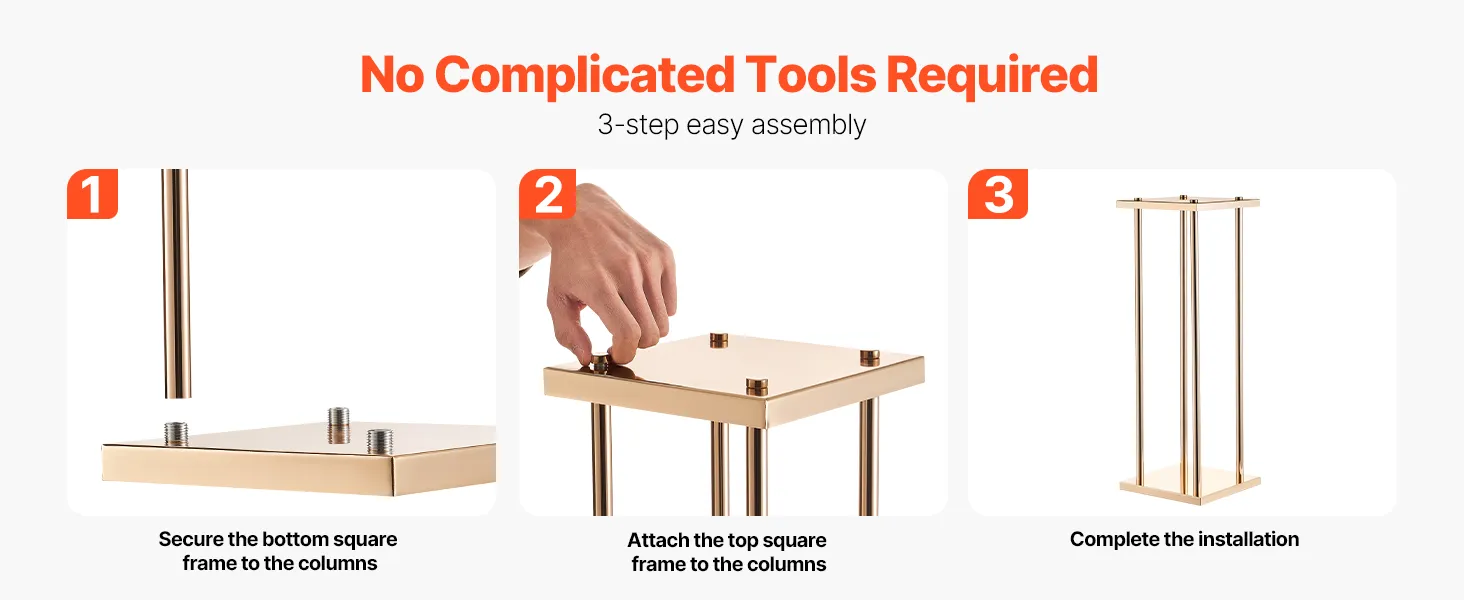 No Complicated Tools Required
3-step easy assembly

1

Secure the bottom square frame to the columns

2

Attach the top square frame to the columns

3

Complete the installation