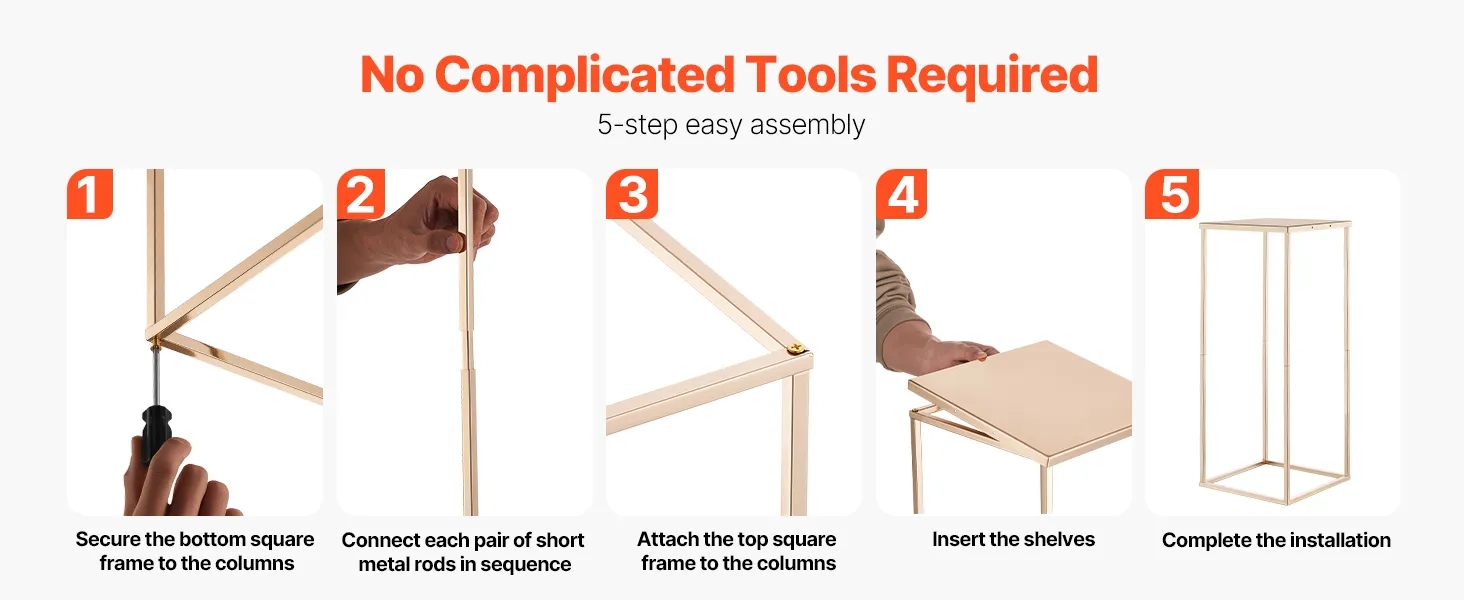 No Complicated Tools Required

5-step easy assembly

1

Secure the bottom square frame to the columns

2

Connect each pair of short metal rods in sequence

3

Attach the top square frame to the columns

4

Insert the shelves

5

Complete the installation