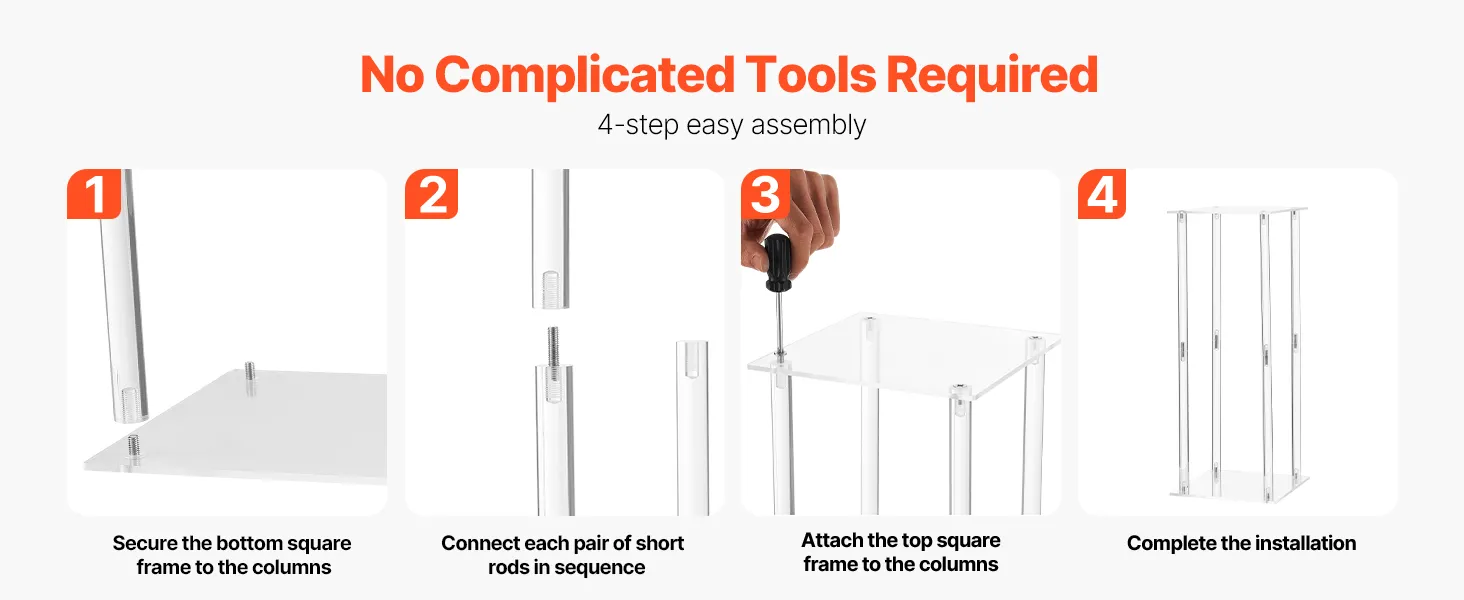 No Complicated Tools Required

4-step easy assembly

1

Secure the bottom square frame to the columns

2

Connect each pair of short rods in sequence

3

Attach the top square frame to the columns

4

Complete the installation