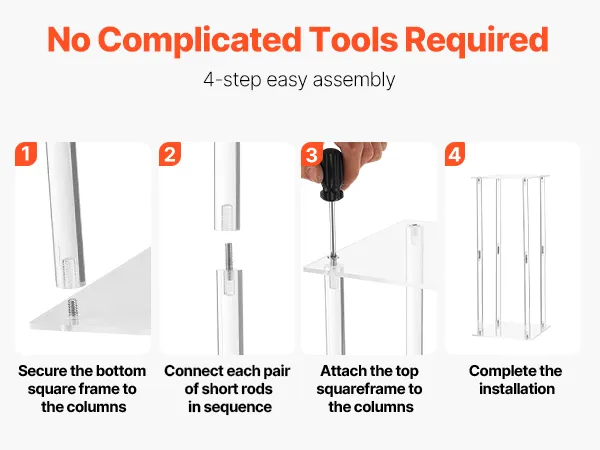 No Complicated Tools Required

4-step easy assembly

1

Secure the bottom square frame to the columns

2

Connect each pair of short rods in sequence

3

Attach the top squareframe to the columns

4

Complete the installation