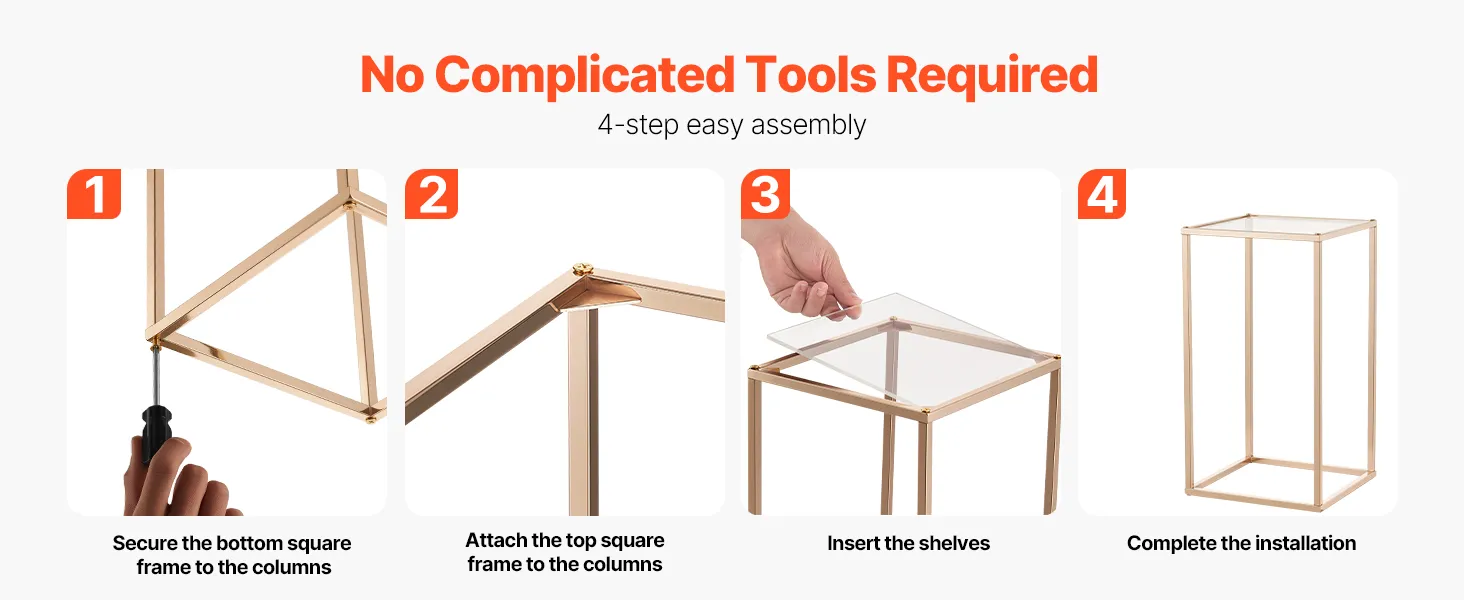 No Complicated Tools Required

4-step easy assembly

1

Secure the bottom square frame to the columns

2

Attach the top square frame to the columns

3

Insert the shelves

4

Complete the installation