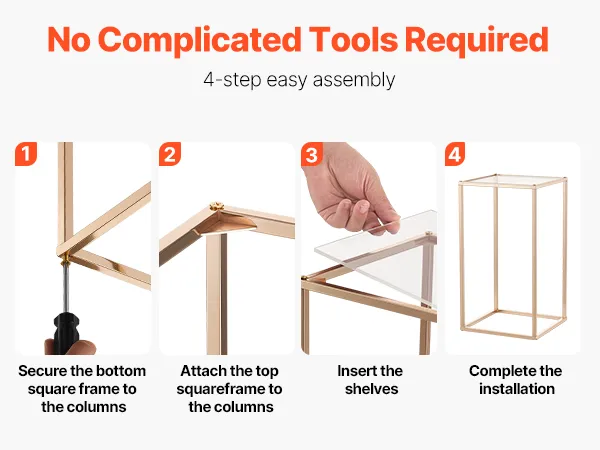 No Complicated Tools Required

4-step easy assembly

1

Secure the bottom square frame to the columns

2

Attach the top squareframe to the columns

3

Insert the shelves

4

Complete the installation