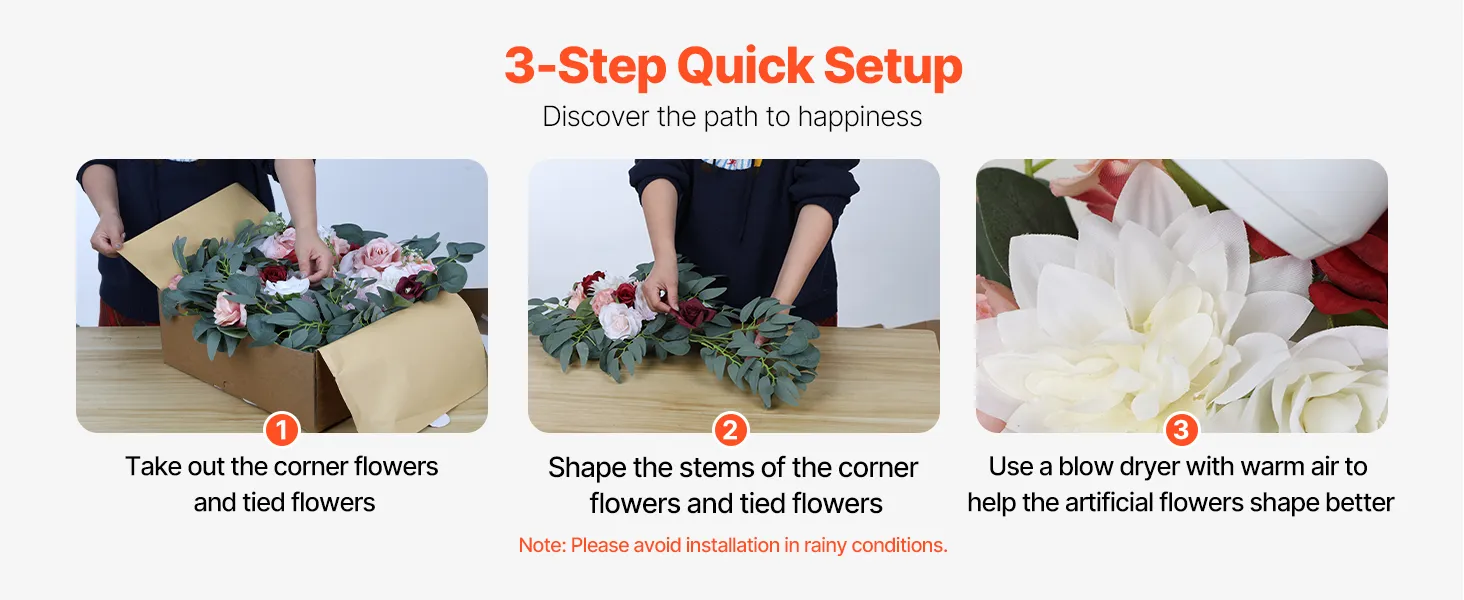 3-Step Quick Setup

Discover the path to happiness

1
Take out the corner flowers and tied flowers

2
Shape the stems of the corner flowers and tied flowers

3
Use a blow dryer with warm air to help the artificial flowers shape better

Note: Please avoid installation in rainy conditions.