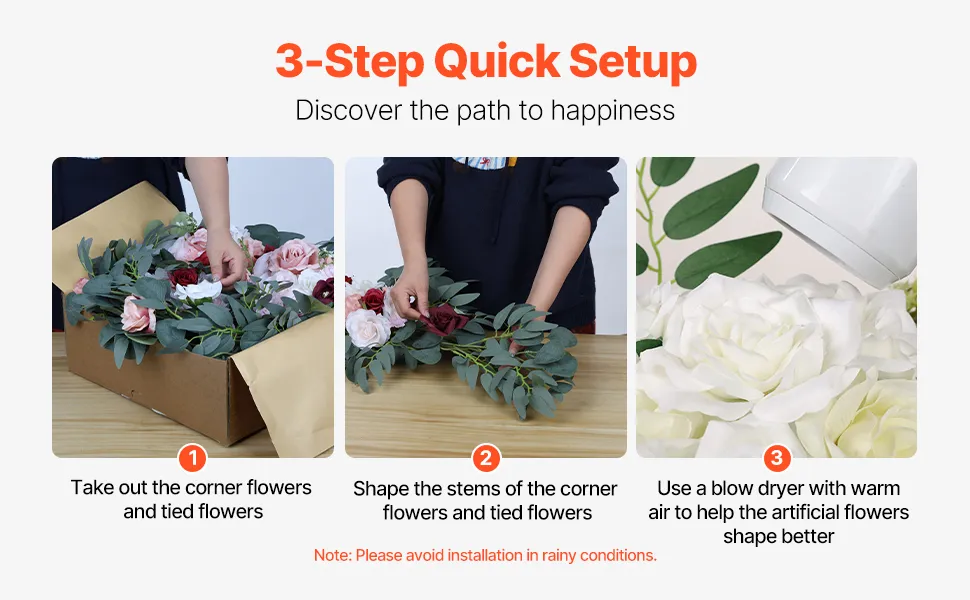 3-Step Quick Setup

Discover the path to happiness

1

Take out the corner flowers and tied flowers

2

Shape the stems of the corner flowers and tied flowers

3

Use a blow dryer with warm air to help the artificial flowers shape better

Note: Please avoid installation in rainy conditions.