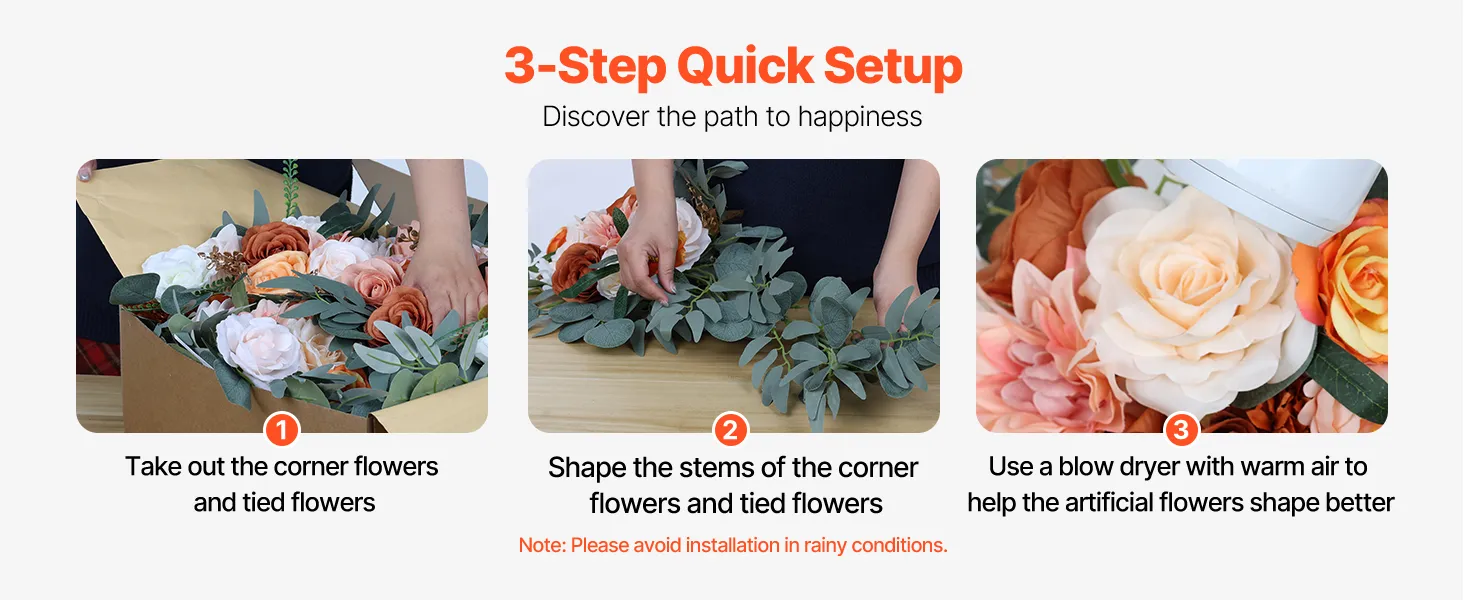 3-Step Quick Setup
Discover the path to happiness

1
Take out the corner flowers and tied flowers

2
Shape the stems of the corner flowers and tied flowers

3
Use a blow dryer with warm air to help the artificial flowers shape better

Note: Please avoid installation in rainy conditions.