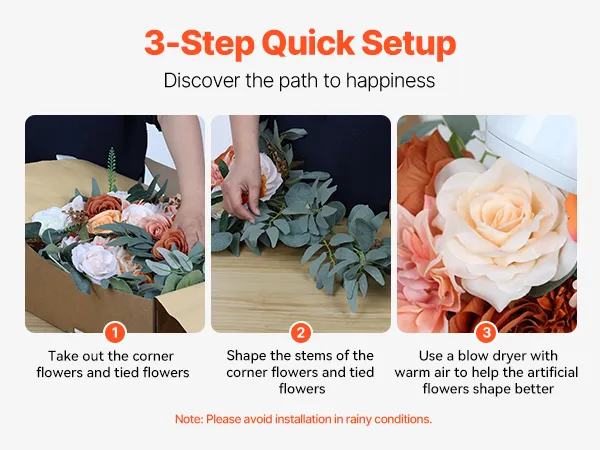 3-Step Quick Setup

Discover the path to happiness

1

Take out the corner flowers and tied flowers

2

Shape the stems of the corner flowers and tied flowers

3

Use a blow dryer with warm air to help the artificial flowers shape better

Note: Please avoid installation in rainy conditions.