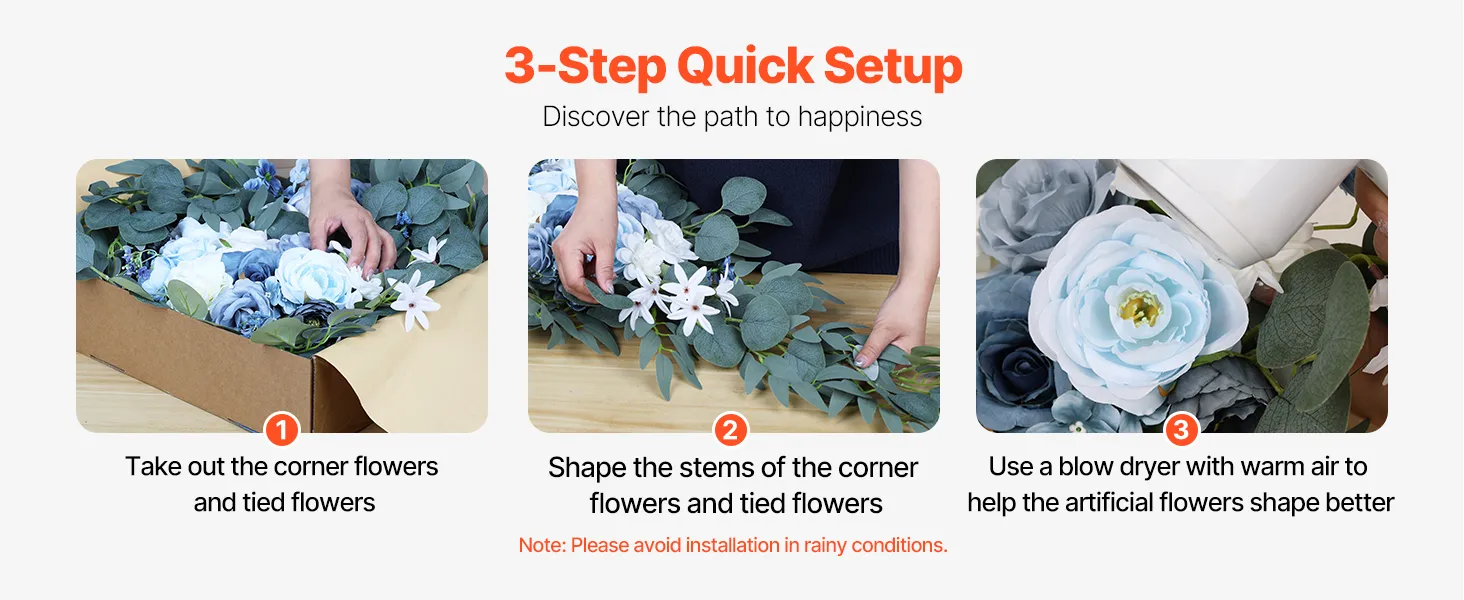 3-Step Quick Setup

Discover the path to happiness

1
Take out the corner flowers and tied flowers

2
Shape the stems of the corner flowers and tied flowers

3
Use a blow dryer with warm air to help the artificial flowers shape better

Note: Please avoid installation in rainy conditions.