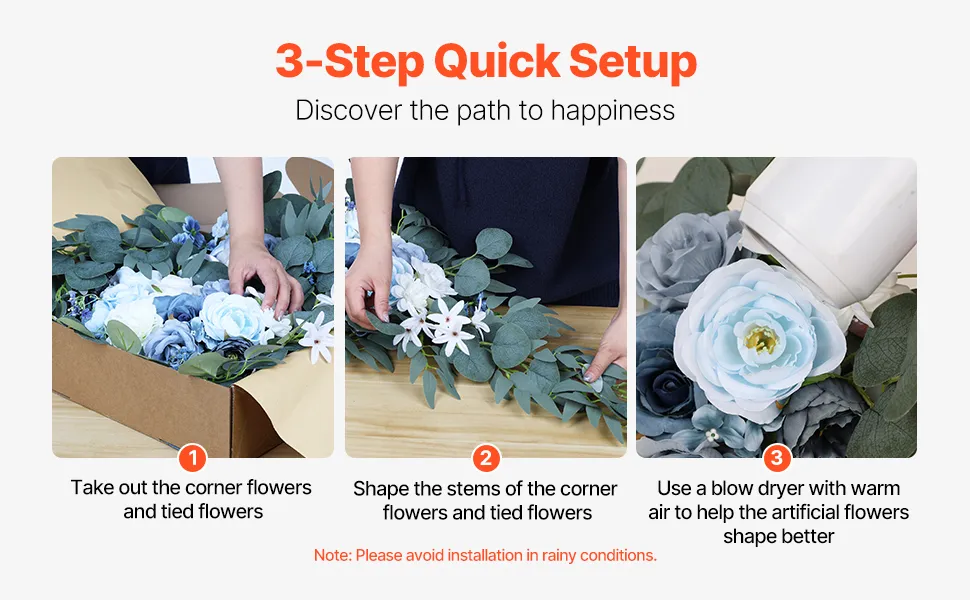 3-Step Quick Setup

Discover the path to happiness

1
Take out the corner flowers and tied flowers

2
Shape the stems of the corner flowers and tied flowers

3
Use a blow dryer with warm air to help the artificial flowers shape better

Note: Please avoid installation in rainy conditions.