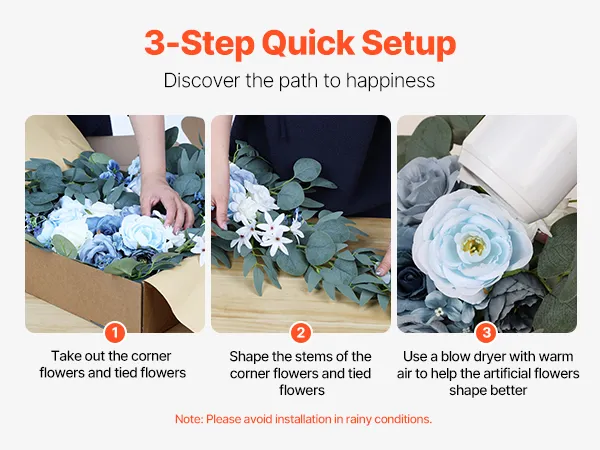 3-Step Quick Setup

Discover the path to happiness

1

Take out the corner flowers and tied flowers

2

Shape the stems of the corner flowers and tied flowers

3

Use a blow dryer with warm air to help the artificial flowers shape better

Note: Please avoid installation in rainy conditions.