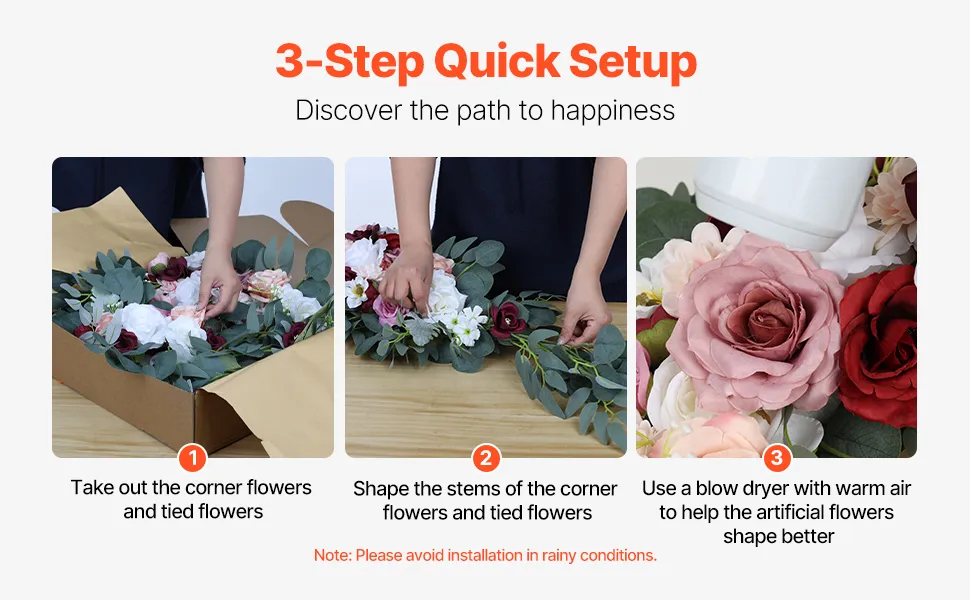 3-Step Quick Setup

Discover the path to happiness

1
Take out the corner flowers and tied flowers

2
Shape the stems of the corner flowers and tied flowers

3
Use a blow dryer with warm air to help the artificial flowers shape better

Note: Please avoid installation in rainy conditions.