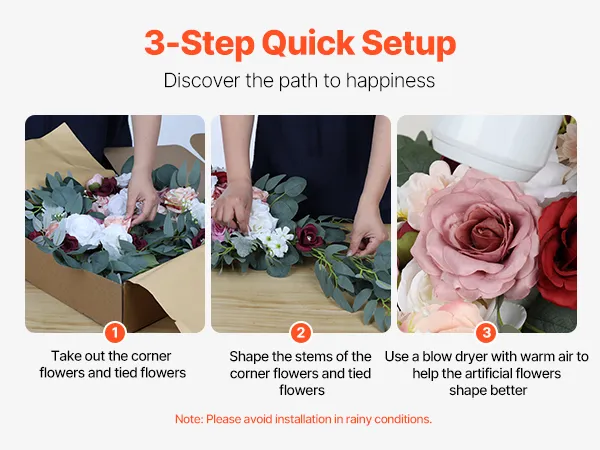 3-Step Quick Setup

Discover the path to happiness

1

Take out the corner flowers and tied flowers

2

Shape the stems of the corner flowers and tied flowers

3

Use a blow dryer with warm air to help the artificial flowers shape better

Note: Please avoid installation in rainy conditions.