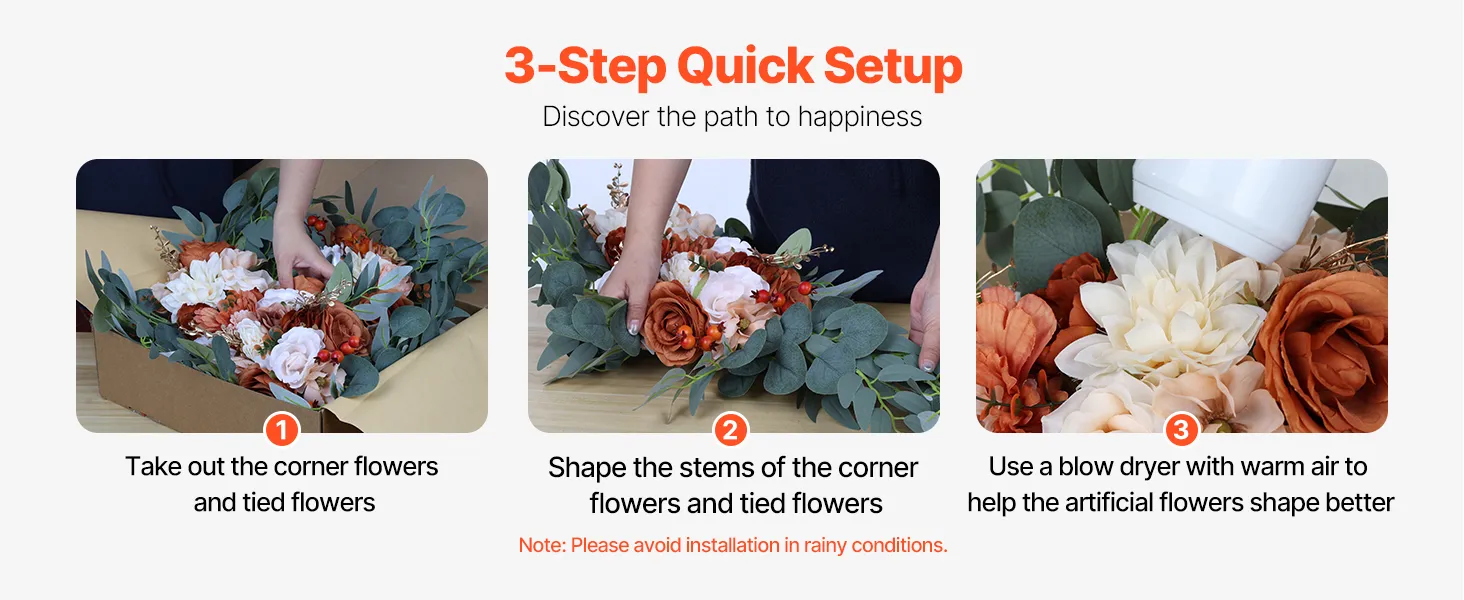 3-Step Quick Setup

Discover the path to happiness

1

Take out the corner flowers and tied flowers

2

Shape the stems of the corner flowers and tied flowers

3

Use a blow dryer with warm air to help the artificial flowers shape better

Note: Please avoid installation in rainy conditions.