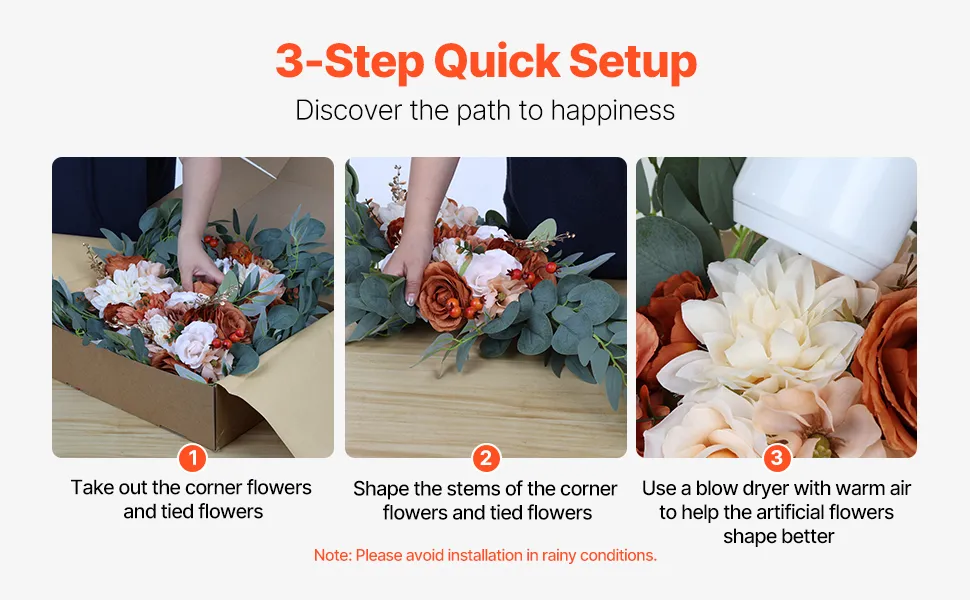 3-Step Quick Setup

Discover the path to happiness

1
Take out the corner flowers and tied flowers

2
Shape the stems of the corner flowers and tied flowers

3
Use a blow dryer with warm air to help the artificial flowers shape better

Note: Please avoid installation in rainy conditions.