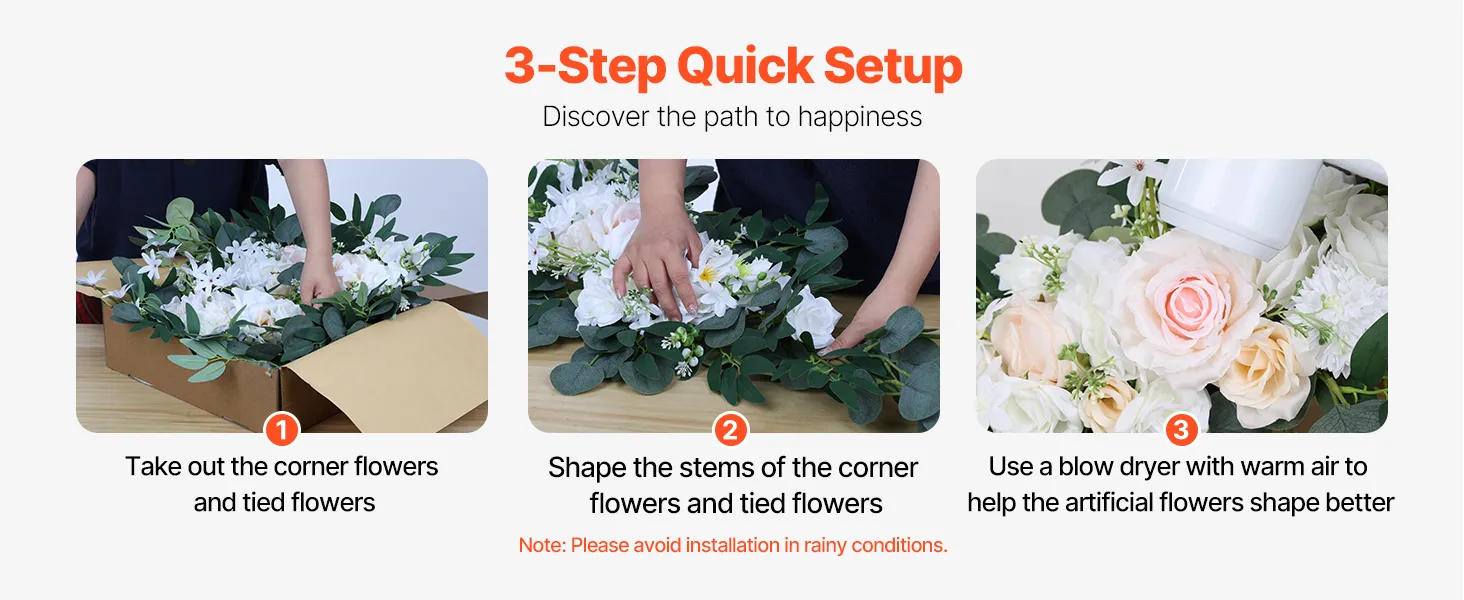 3-Step Quick Setup

Discover the path to happiness

1
Take out the corner flowers and tied flowers

2
Shape the stems of the corner flowers and tied flowers

3
Use a blow dryer with warm air to help the artificial flowers shape better

Note: Please avoid installation in rainy conditions.