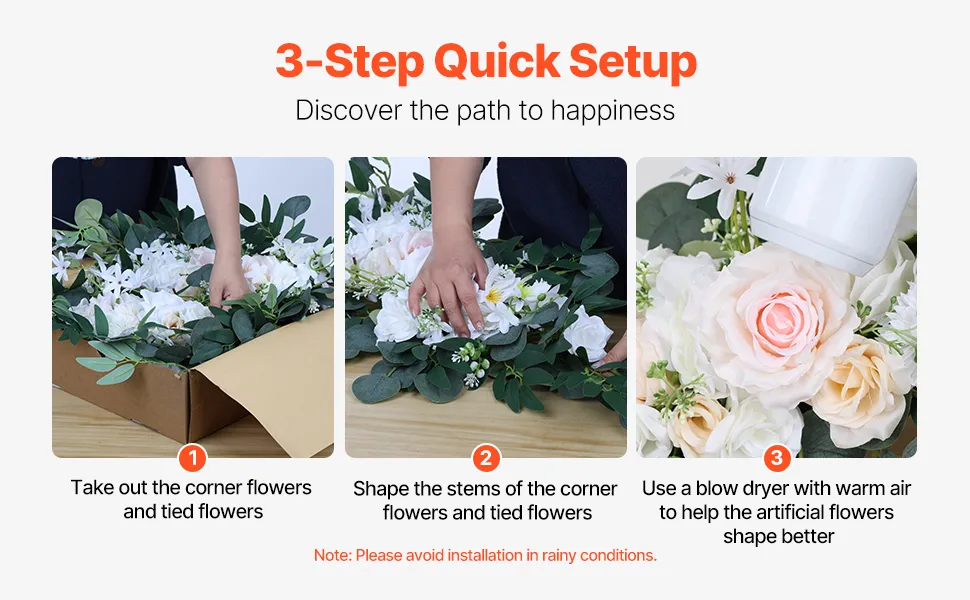 3-Step Quick Setup

Discover the path to happiness

1
Take out the corner flowers and tied flowers

2
Shape the stems of the corner flowers and tied flowers

3
Use a blow dryer with warm air to help the artificial flowers shape better

Note: Please avoid installation in rainy conditions.