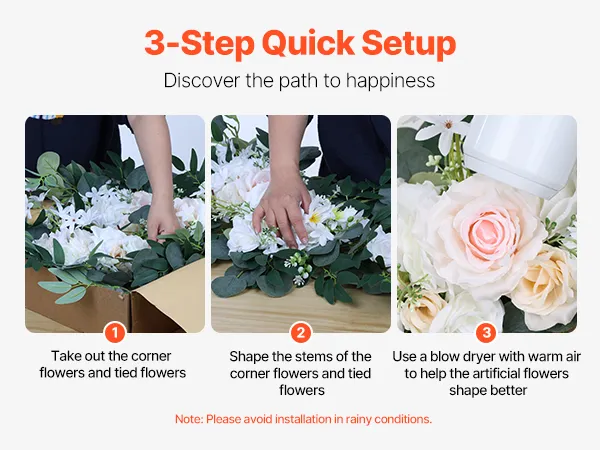 3-Step Quick Setup

Discover the path to happiness

1

Take out the corner flowers and tied flowers

2

Shape the stems of the corner flowers and tied flowers

3

Use a blow dryer with warm air to help the artificial flowers shape better

Note: Please avoid installation in rainy conditions.