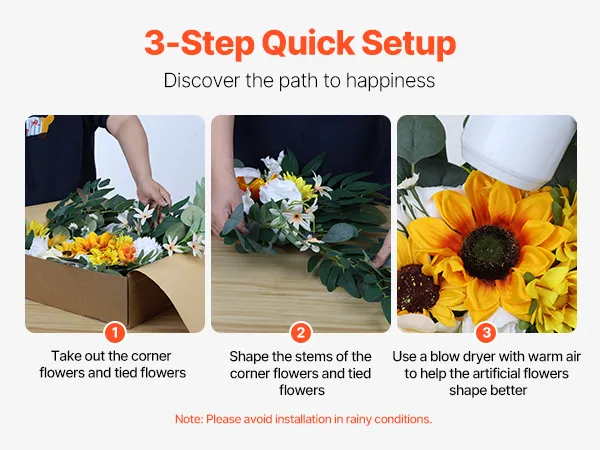 3-Step Quick Setup

Discover the path to happiness

1
Take out the corner flowers and tied flowers

2
Shape the stems of the corner flowers and tied flowers

3
Use a blow dryer with warm air to help the artificial flowers shape better

Note: Please avoid installation in rainy conditions.