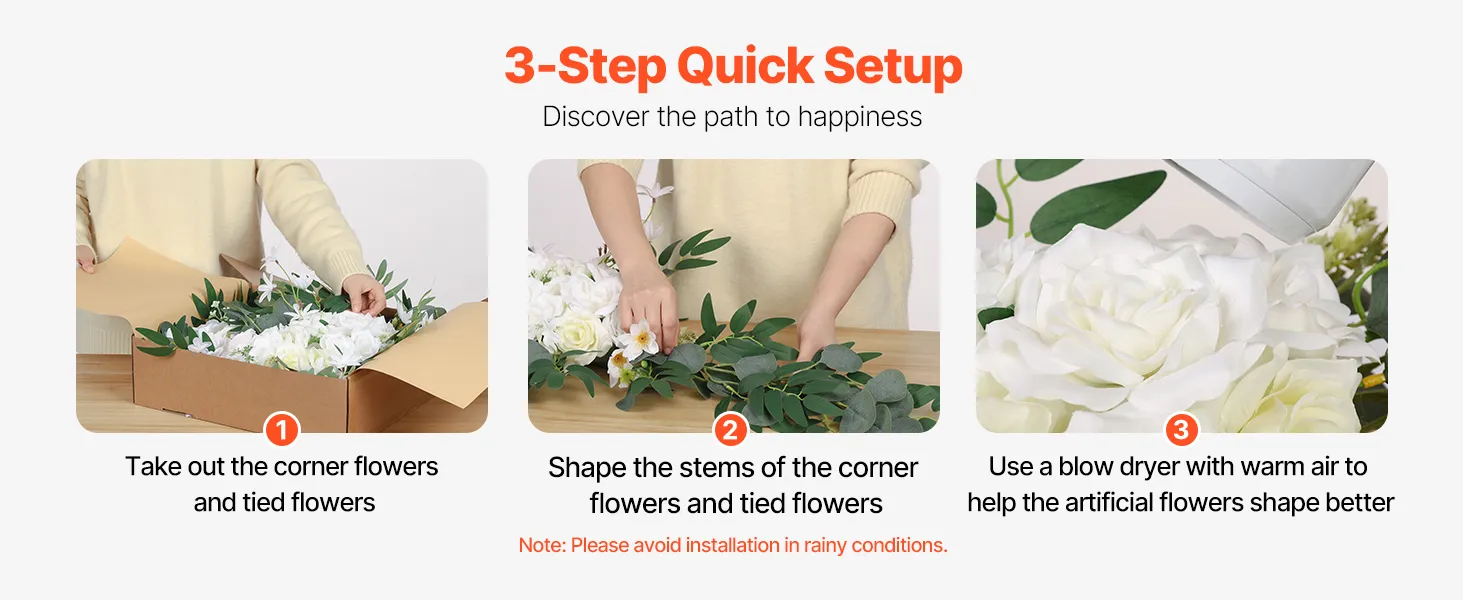 3-Step Quick Setup

Discover the path to happiness

1

Take out the corner flowers and tied flowers

2

Shape the stems of the corner flowers and tied flowers

3

Use a blow dryer with warm air to help the artificial flowers shape better

Note: Please avoid installation in rainy conditions.