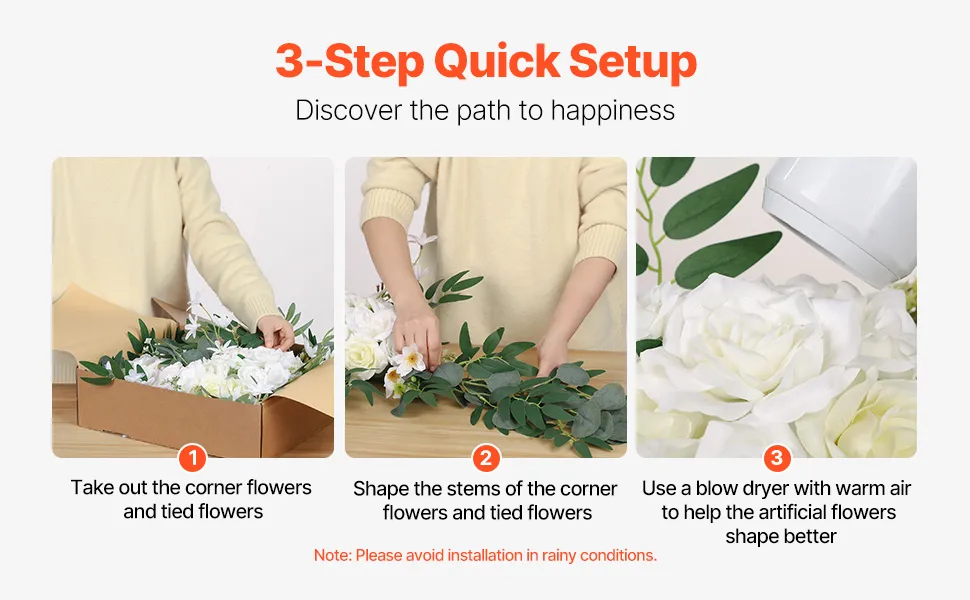 3-Step Quick Setup

Discover the path to happiness

1

Take out the corner flowers and tied flowers

2

Shape the stems of the corner flowers and tied flowers

3

Use a blow dryer with warm air to help the artificial flowers shape better

Note: Please avoid installation in rainy conditions.