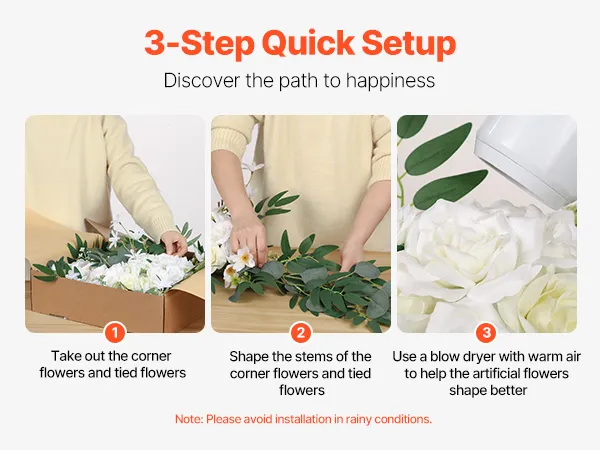 3-Step Quick Setup

Discover the path to happiness

1

Take out the corner flowers and tied flowers

2

Shape the stems of the corner flowers and tied flowers

3

Use a blow dryer with warm air to help the artificial flowers shape better

Note: Please avoid installation in rainy conditions.