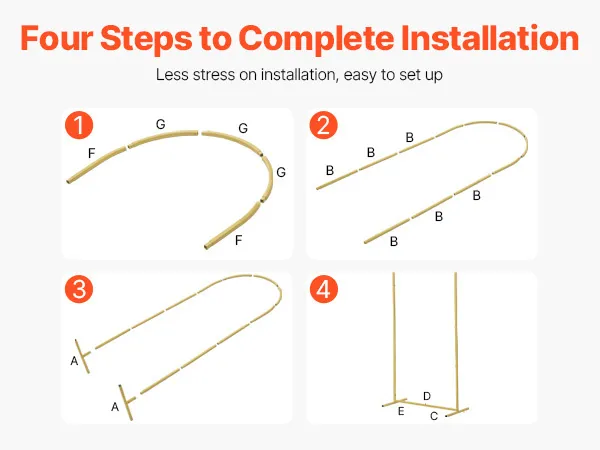 Four Steps to Complete Installation

Less stress on installation, easy to set up

1
F
G
G
G
F

2
B
B
B
B
B
B

3
A
A

4
D
E
C