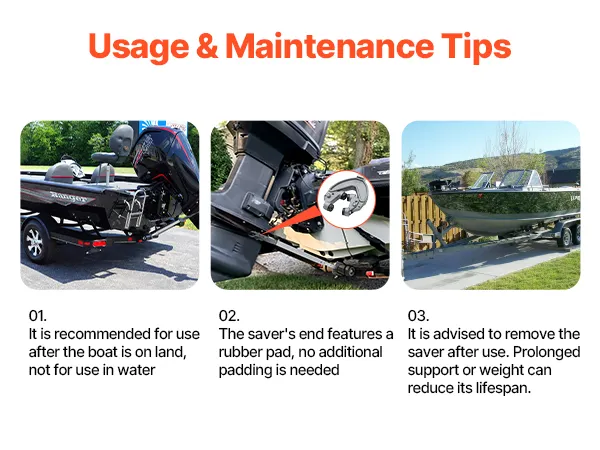 Usage & Maintenance Tips

Ranger

01.
It is recommended for use after the boat is on land, not for use in water

02.
The saver's end features a rubber pad, no additional padding is needed

03.
It is advised to remove the saver after use. Prolonged support or weight can reduce its lifespan.