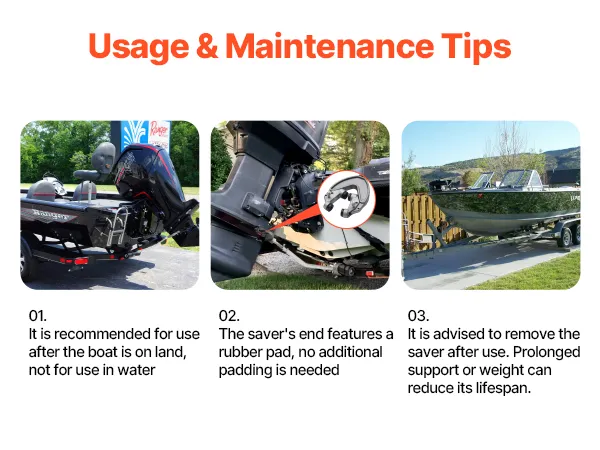 Usage & Maintenance Tips

Ranger

Ranger

01.
It is recommended for use after the boat is on land, not for use in water

02.
The saver's end features a rubber pad, no additional padding is needed

03.
It is advised to remove the saver after use. Prolonged support or weight can reduce its lifespan.