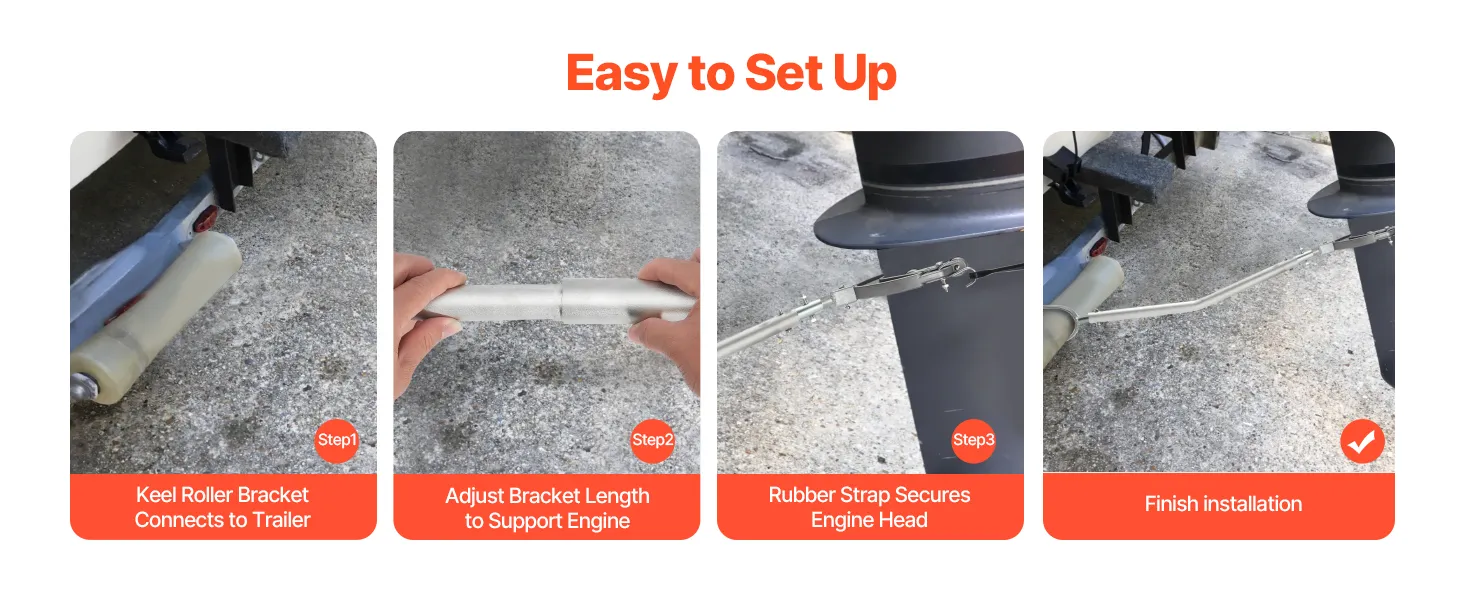 Easy to Set Up

Step1

Keel Roller Bracket Connects to Trailer

Step2

Adjust Bracket Length to Support Engine

Step3

Rubber Strap Secures Engine Head

Finish installation