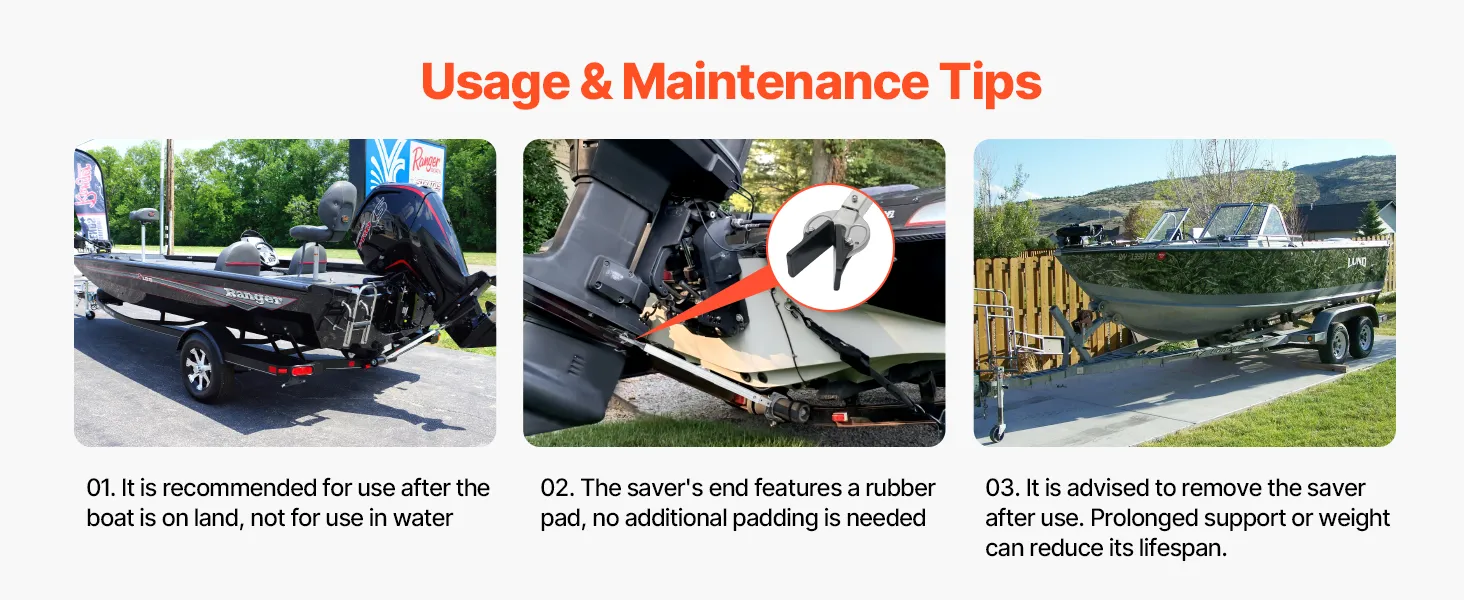 Usage & Maintenance Tips

Ranger

Ranger

LUND

01. It is recommended for use after the boat is on land, not for use in water

02. The saver's end features a rubber pad, no additional padding is needed

03. It is advised to remove the saver after use. Prolonged support or weight can reduce its lifespan.