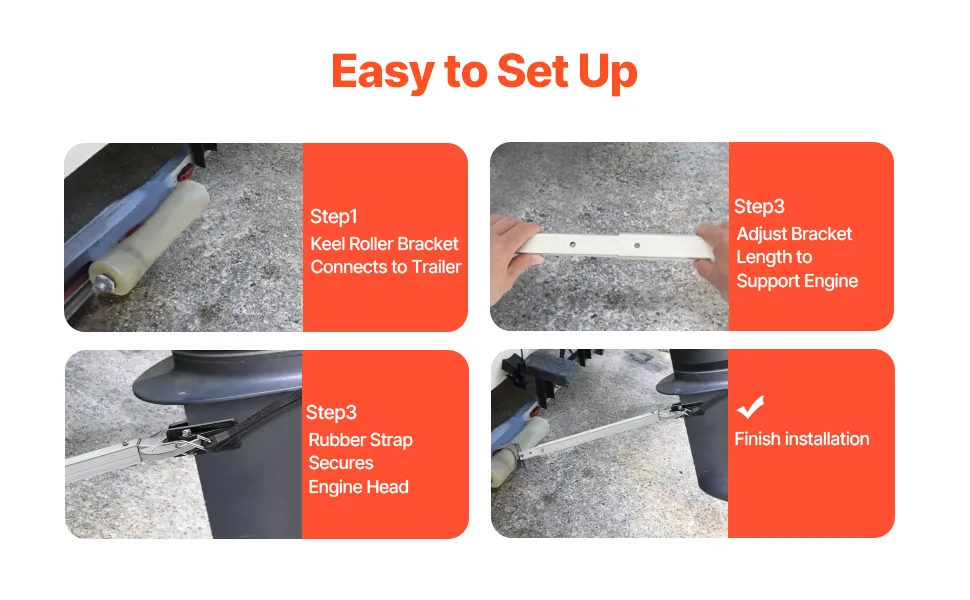 Easy to Set Up

Step1
Keel Roller Bracket Connects to Trailer

Step3
Adjust Bracket Length to Support Engine

Step3
Rubber Strap Secures Engine Head

Finish installation