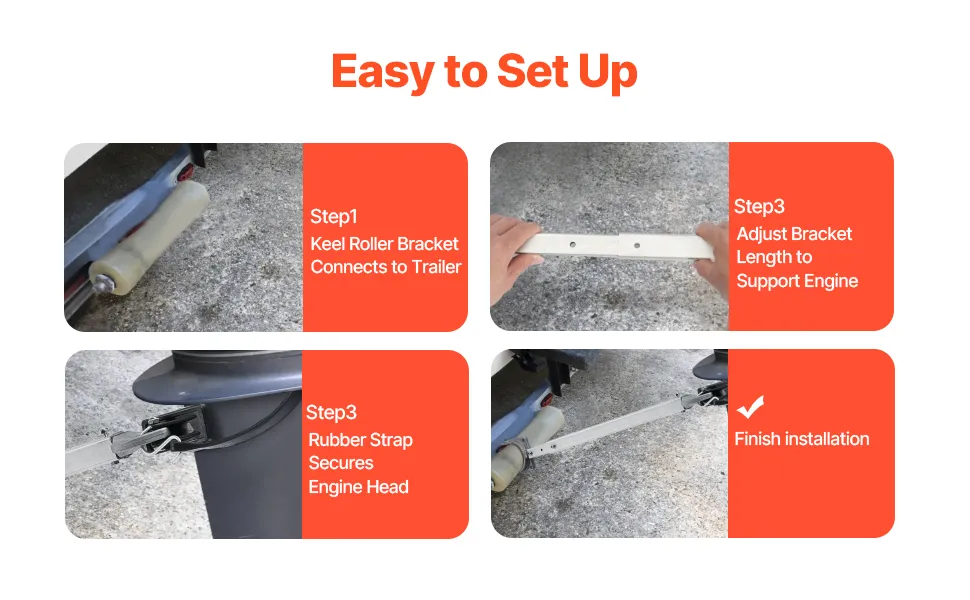 Easy to Set Up

Step1
Keel Roller Bracket Connects to Trailer

Step3
Adjust Bracket Length to Support Engine

Step3
Rubber Strap Secures Engine Head

Finish installation