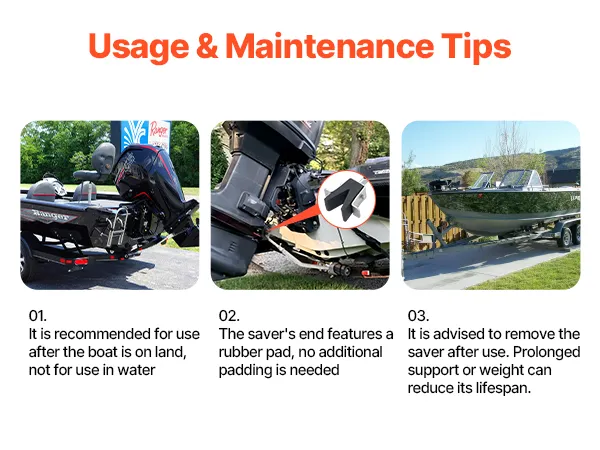 Usage & Maintenance Tips

Ranger

Ranger

01.
It is recommended for use after the boat is on land, not for use in water

02.
The saver's end features a rubber pad, no additional padding is needed

03.
It is advised to remove the saver after use. Prolonged support or weight can reduce its lifespan.