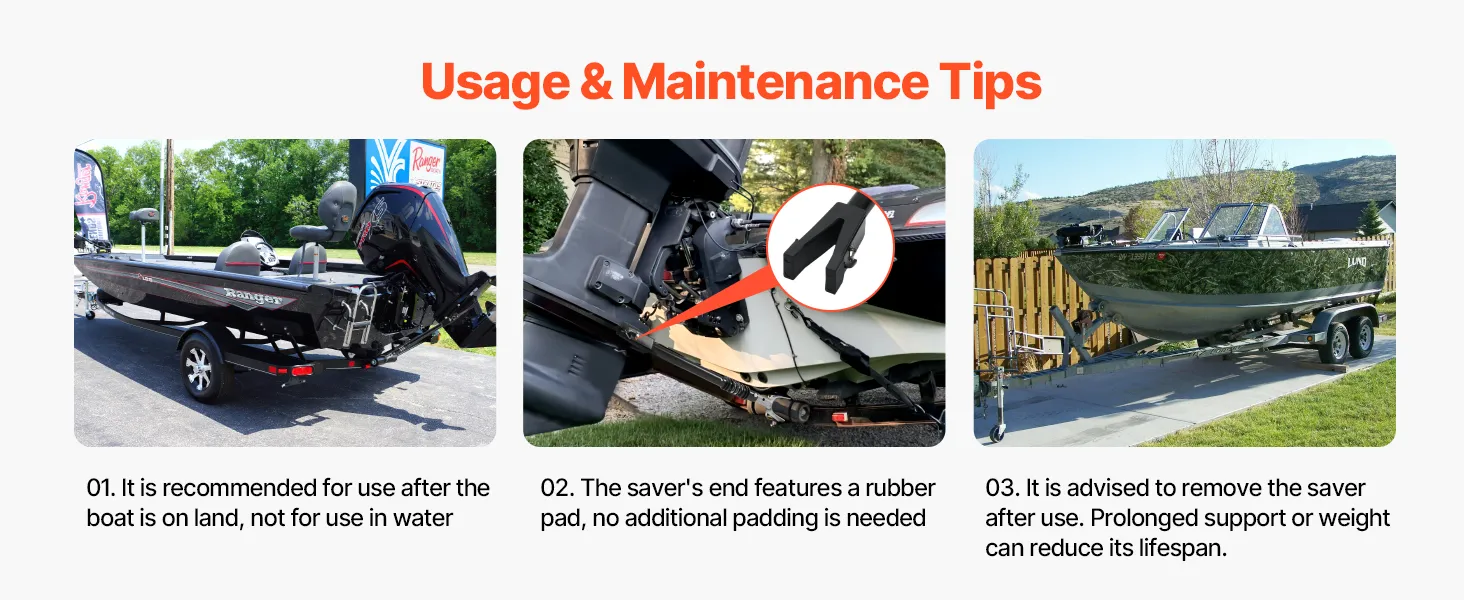 Usage & Maintenance Tips

Ranger

Ranger

LUND

01. It is recommended for use after the boat is on land, not for use in water

02. The saver's end features a rubber pad, no additional padding is needed

03. It is advised to remove the saver after use. Prolonged support or weight can reduce its lifespan.