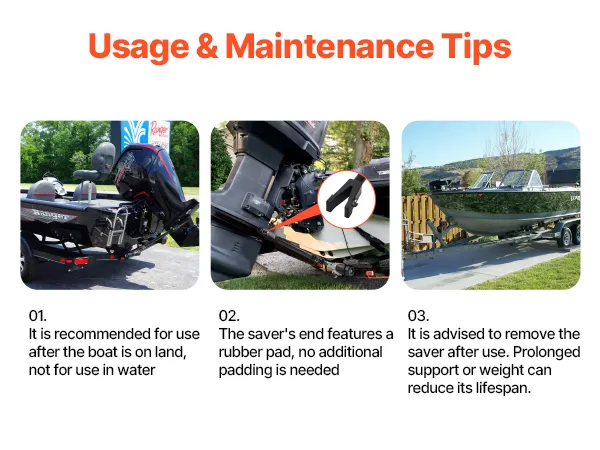 Usage & Maintenance Tips

Ranger

Ranger

01.
It is recommended for use after the boat is on land, not for use in water

02.
The saver's end features a rubber pad, no additional padding is needed

03.
It is advised to remove the saver after use. Prolonged support or weight can reduce its lifespan.