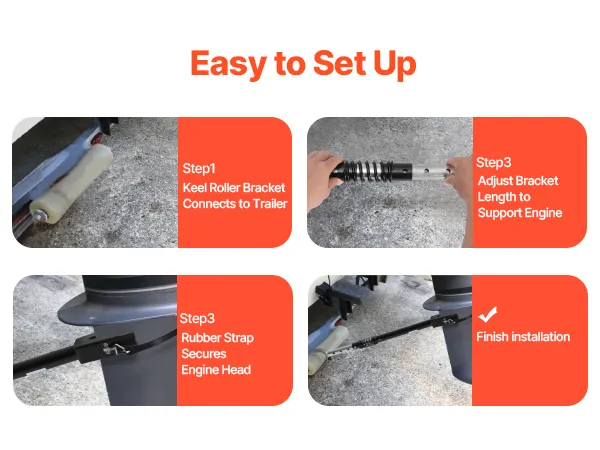 Easy to Set Up

Step1
Keel Roller Bracket Connects to Trailer

Step3
Adjust Bracket Length to Support Engine

Step3
Rubber Strap Secures Engine Head

Finish installation