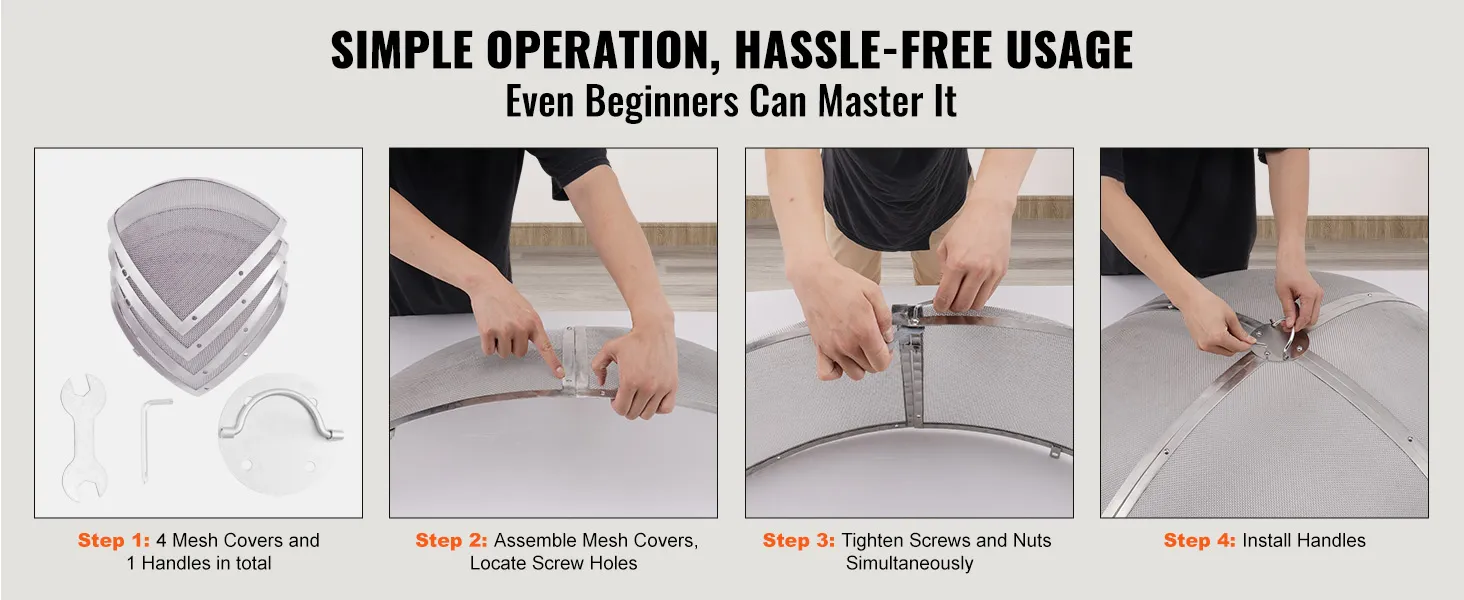 SIMPLE OPERATION, HASSLE-FREE USAGE
Even Beginners Can Master It

Step 1: 4 Mesh Covers and 1 Handles in total

Step 2: Assemble Mesh Covers, Locate Screw Holes

Step 3: Tighten Screws and Nuts Simultaneously

Step 4: Install Handles