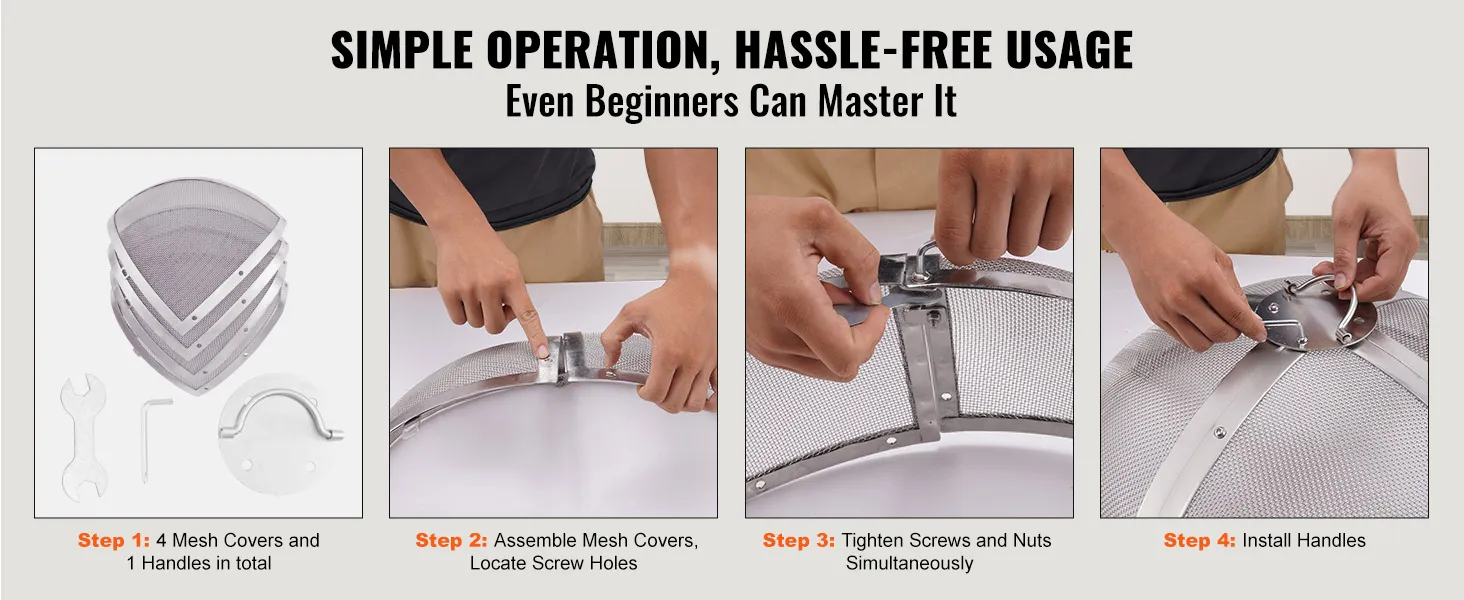 SIMPLE OPERATION, HASSLE-FREE USAGE
Even Beginners Can Master It

Step 1: 4 Mesh Covers and 1 Handles in total

Step 2: Assemble Mesh Covers, Locate Screw Holes

Step 3: Tighten Screws and Nuts Simultaneously

Step 4: Install Handles